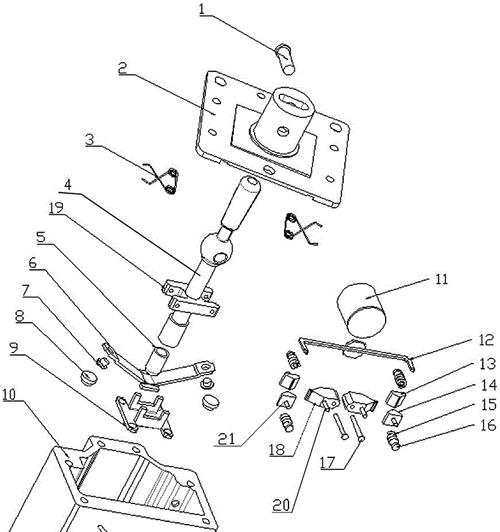 1
2
3
4
19
5
6
7
8
9
10
11
12
13
14
15
16
21
18
17
20