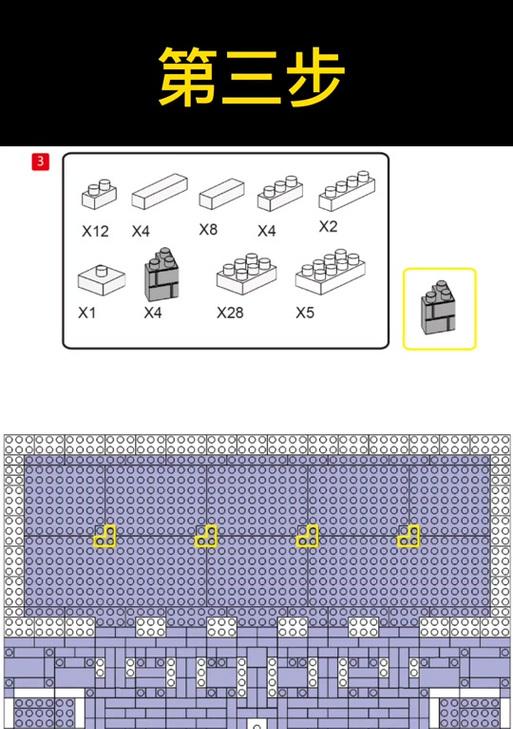 第三步

3

X12 X4 X8 X4 X2

X1 X4 X28 X5